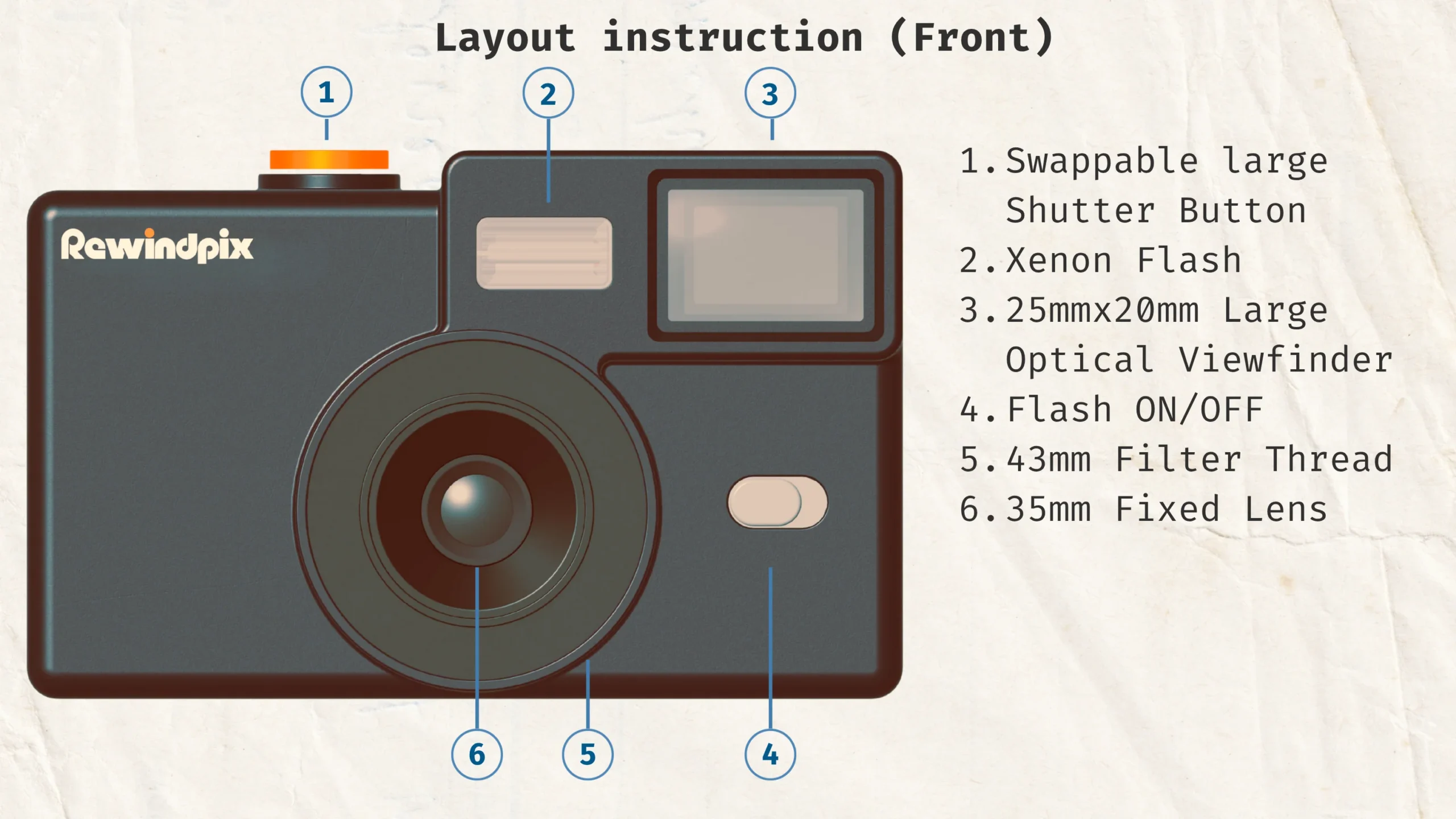 Layout instruction (Front)

1

2

3

Rewindpix

6

5

4

1. Swappable large Shutter Button
2. Xenon Flash
3. 25mmx20mm Large Optical Viewfinder
4. Flash ON/OFF
5. 43mm Filter Thread
6. 35mm Fixed Lens