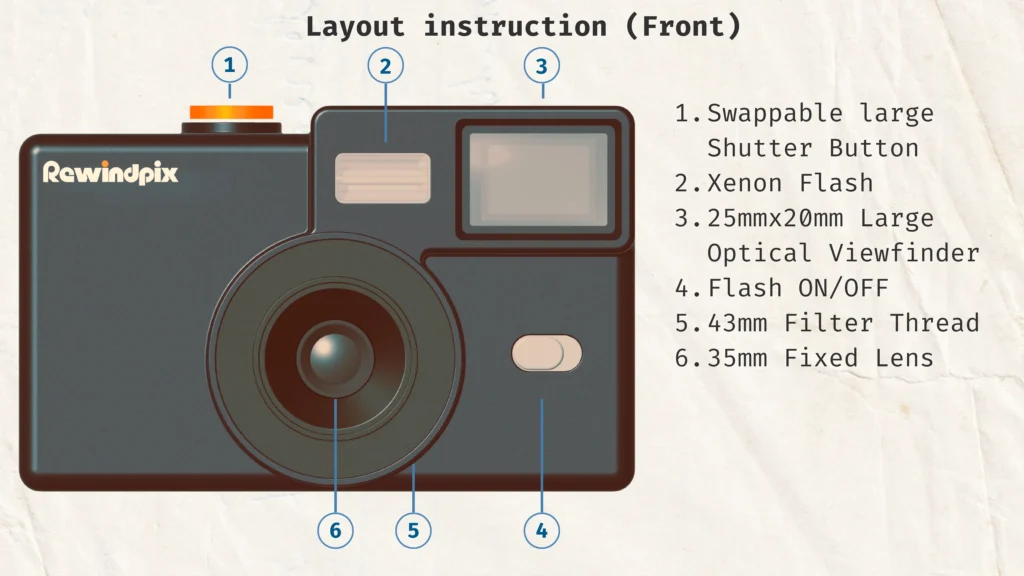 Layout instruction (Front)

1

2

3

Rewindpix

6

5

4

1. Swappable large Shutter Button
2. Xenon Flash
3. 25mmx20mm Large Optical Viewfinder
4. Flash ON/OFF
5. 43mm Filter Thread
6. 35mm Fixed Lens