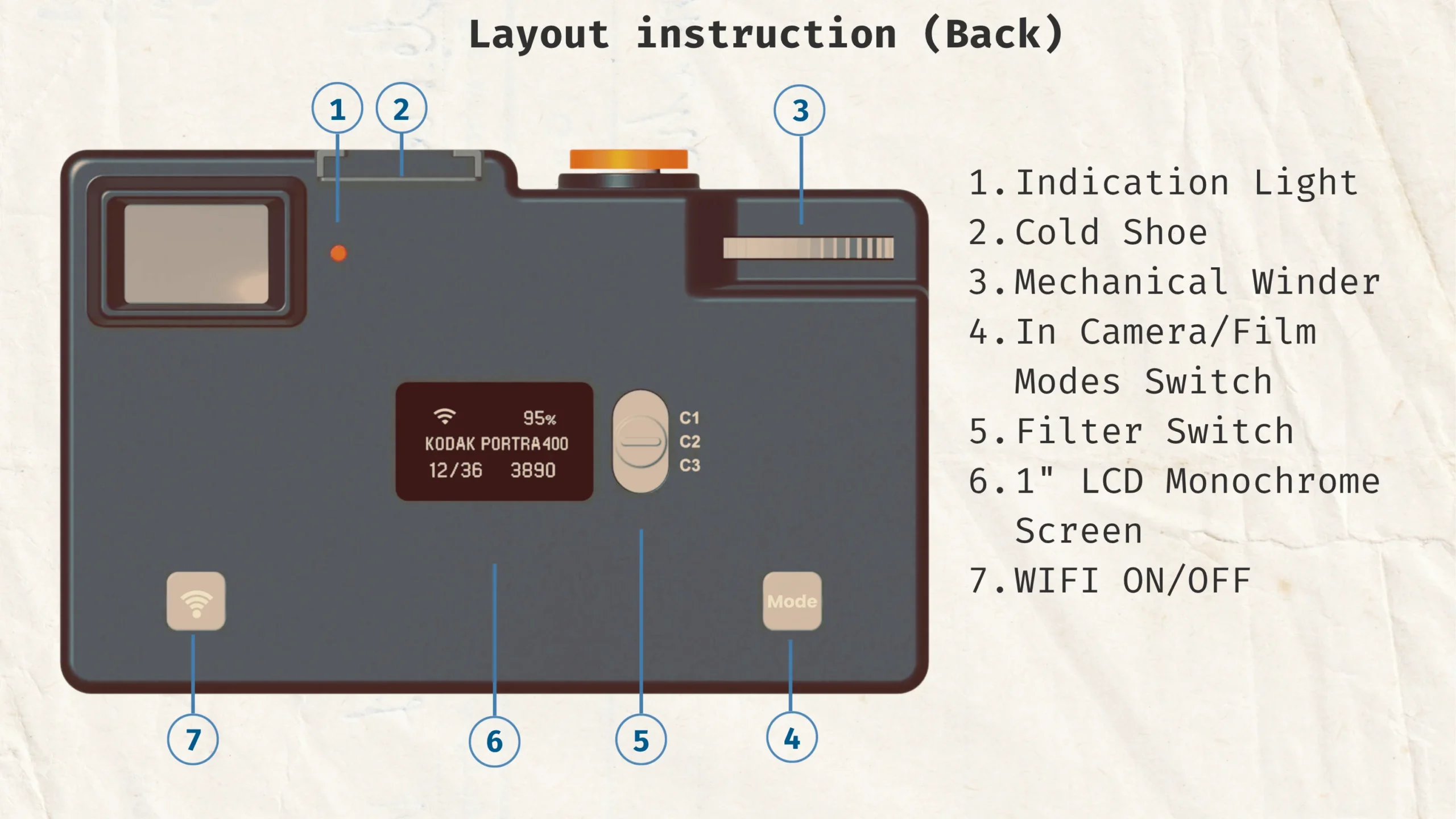 Layout instruction (Back)

1 2 3

95%
KODAK PORTRA 400
12/36 3890

C1
C2
C3

Mode

7 6 5 4

1. Indication Light
2. Cold Shoe
3. Mechanical Winder
4. In Camera/Film Modes Switch
5. Filter Switch
6. 1" LCD Monochrome Screen
7. WIFI ON/OFF